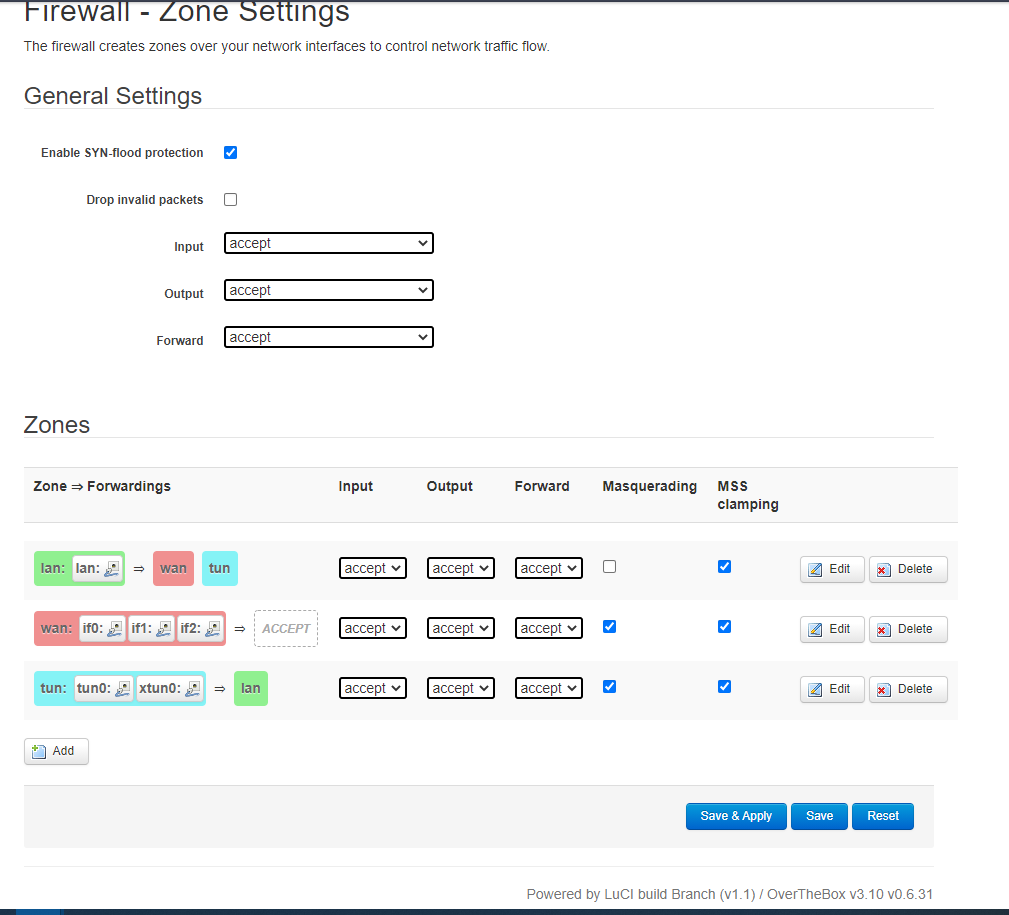 Firewall - Zone Settings

The firewall creates zones over your network interfaces to control network traffic flow.

General Settings

Enable SYN-flood protection

Drop invalid packets

Input accept

Output accept

Forward accept

Zones

| Zone ⇒ Forwardings | Input | Output | Forward | Masquerading | MSS clamping | |
|---|---|---|---|---|---|---|
| lan: lan: ⇒ wan tun | accept | accept | accept | | | Edit Delete |
| wan: if0: if1: if2: ⇒ ACCEPT | accept | accept | accept | | | Edit Delete |
| tun: tun0: xtun0: ⇒ lan | accept | accept | accept | | | Edit Delete |

Add

Save & Apply Save Reset

Powered by LuCI build Branch (v1.1) / OverTheBox v3.10 v0.6.31